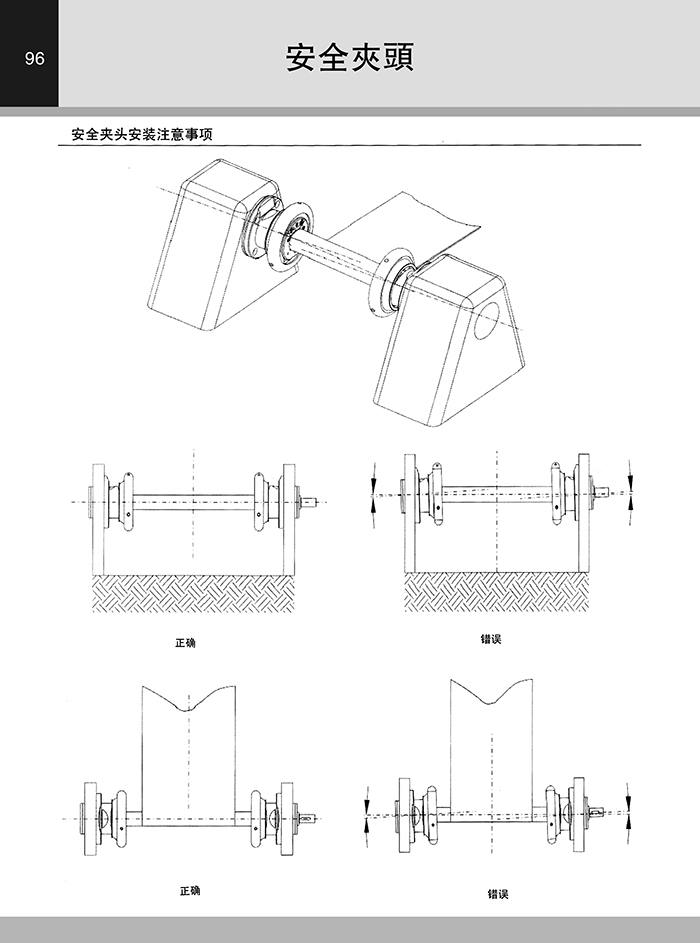 96

安全夾頭

安全夹头安装注意事项

正确

错误

正确

错误